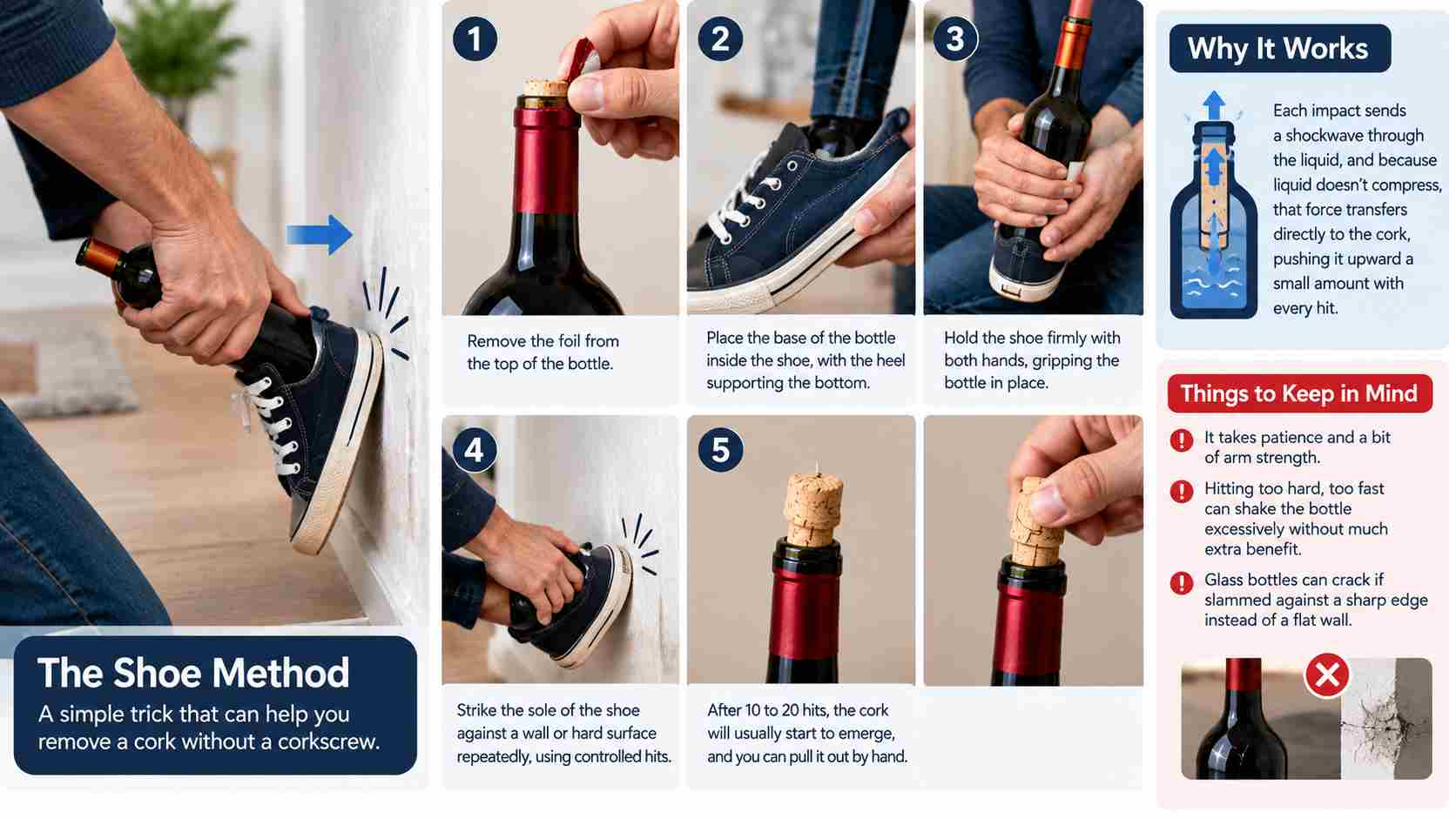 The Shoe Method
A simple trick that can help you remove a cork without a corkscrew.

1
Remove the foil from the top of the bottle.

2
Place the base of the bottle inside the shoe, with the heel supporting the bottom.

3
Hold the shoe firmly with both hands, gripping the bottle in place.

4
Strike the sole of the shoe against a wall or hard surface repeatedly, using controlled hits.

5
After 10 to 20 hits, the cork will usually start to emerge, and you can pull it out by hand.

Why It Works
Each impact sends a shockwave through the liquid, and because liquid doesn't compress, that force transfers directly to the cork, pushing it upward a small amount with every hit.

Things to Keep in Mind
It takes patience and a bit of arm strength.
Hitting too hard, too fast can shake the bottle excessively without much extra benefit.
Glass bottles can crack if slammed against a sharp edge instead of a flat wall.